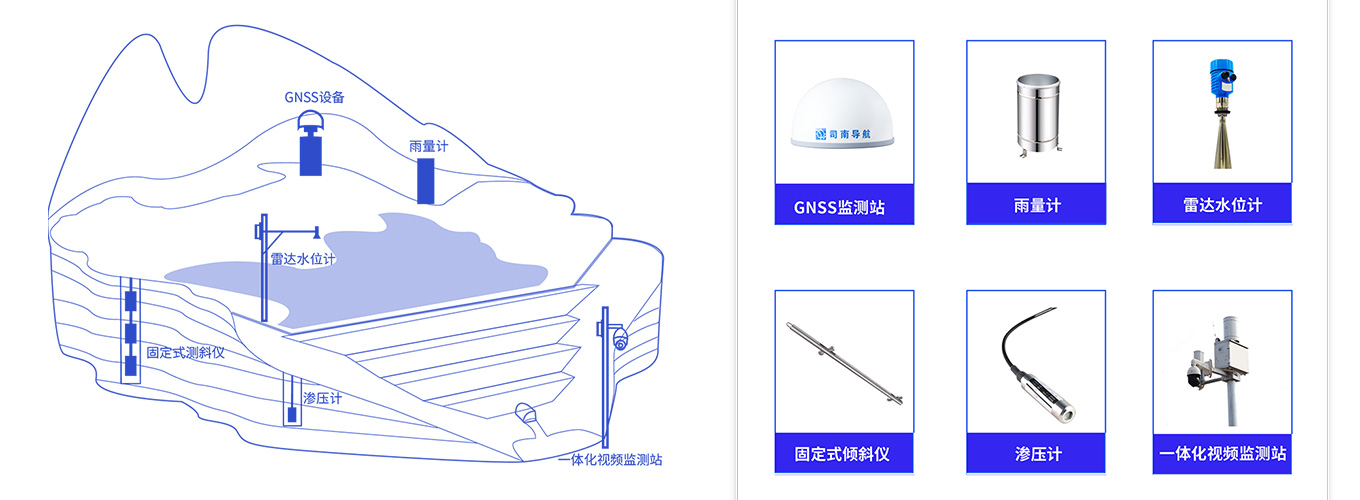 GNSS设备

雨量计

雷达水位计

固定式测斜仪

渗压计

一体化视频监测站

司南导航

GNSS监测站

雨量计

雷达水位计

固定式倾斜仪

渗压计

一体化视频监测站